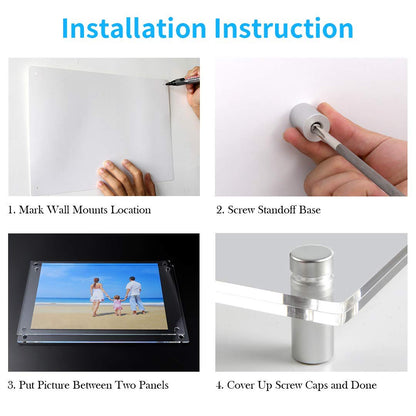 Installation Instruction

1. Mark Wall Mounts Location

2. Screw Standoff Base

3. Put Picture Between Two Panels

4. Cover Up Screw Caps and Done